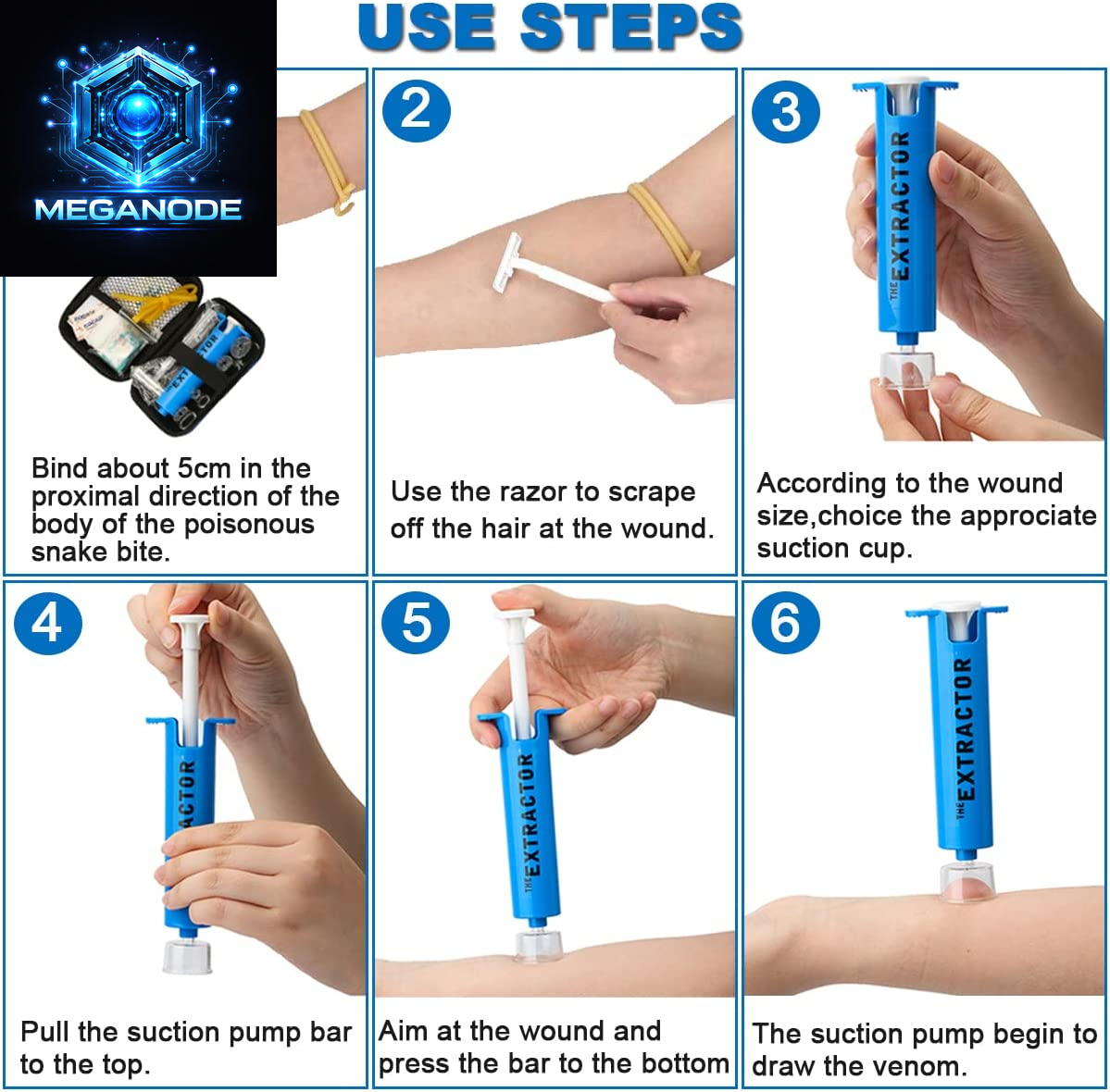 USE STEPS

MEGANODE

Bind about 5cm in the proximal direction of the body of the poisonous snake bite.

2

Use the razor to scrape off the hair at the wound.

3

THE EXTRACTOR

According to the wound size,choice the approciate suction cup.

4

ACTOR

Pull the suction pump bar to the top.

5

THE EXTRACTOR

Aim at the wound and press the bar to the bottom

6

THE EXTRACTOR

The suction pump begin to draw the venom.