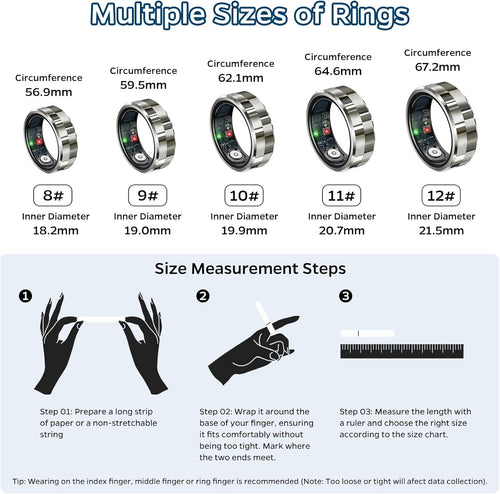 Multiple Sizes of Rings

Circumference
56.9mm

8#

Inner Diameter
18.2mm

Circumference
59.5mm

9#

Inner Diameter
19.0mm

Circumference
62.1mm

10#

Inner Diameter
19.9mm

Circumference
64.6mm

11#

Inner Diameter
20.7mm

Circumference
67.2mm

12#

Inner Diameter
21.5mm

Size Measurement Steps

❶

Step 01: Prepare a long strip of paper or a non-stretchable string

❷

Step 02: Wrap it around the base of your finger, ensuring it fits comfortably without being too tight. Mark where the two ends meet.

❸

Step 03: Measure the length with a ruler and choose the right size according to the size chart.

Tip: Wearing on the index finger, middle finger or ring finger is recommended (Note: Too loose or tight will afect data collection).